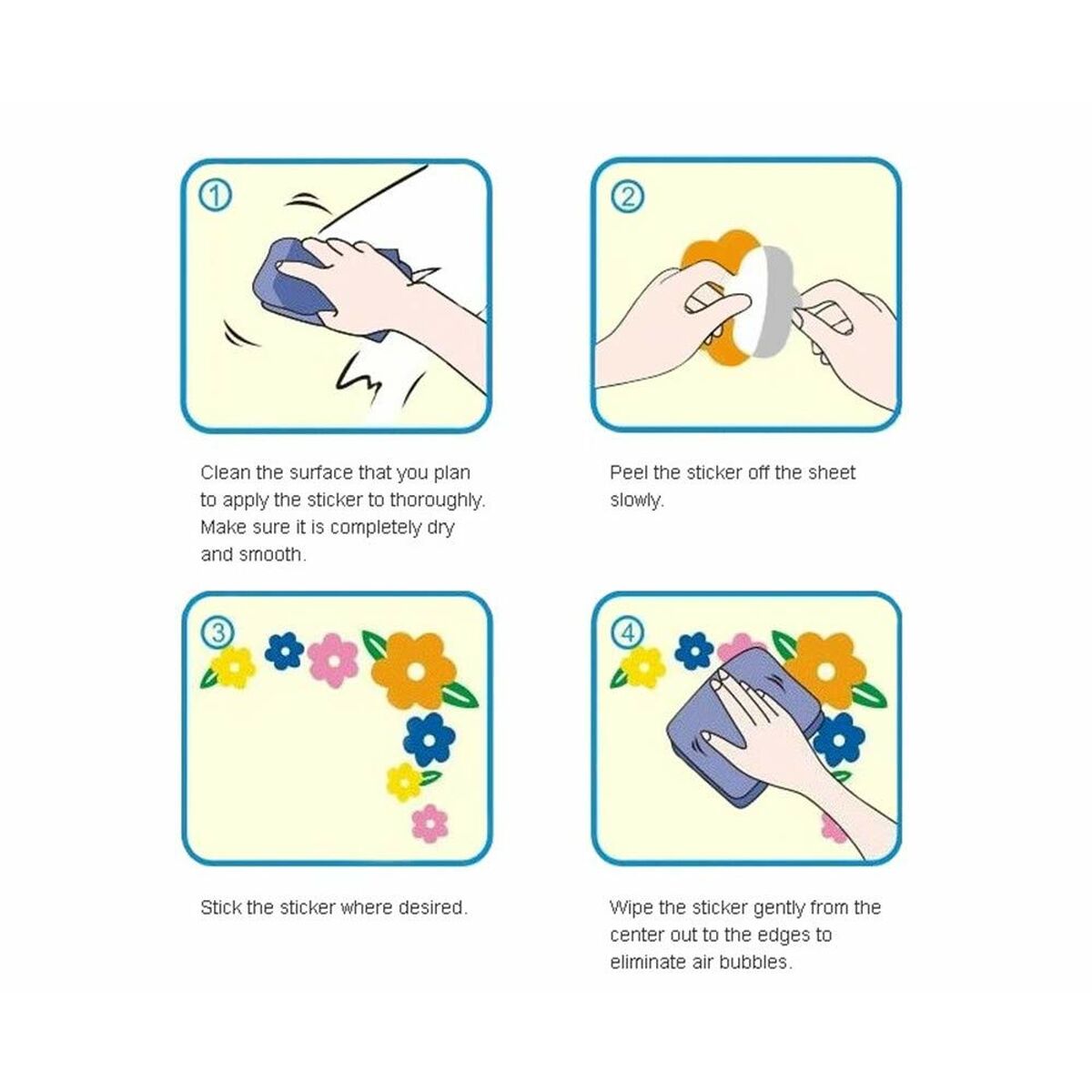 ①

Clean the surface that you plan to apply the sticker to thoroughly. Make sure it is completely dry and smooth.

②

Peel the sticker off the sheet slowly.

③

Stick the sticker where desired.

④

Wipe the sticker gently from the center out to the edges to eliminate air bubbles.